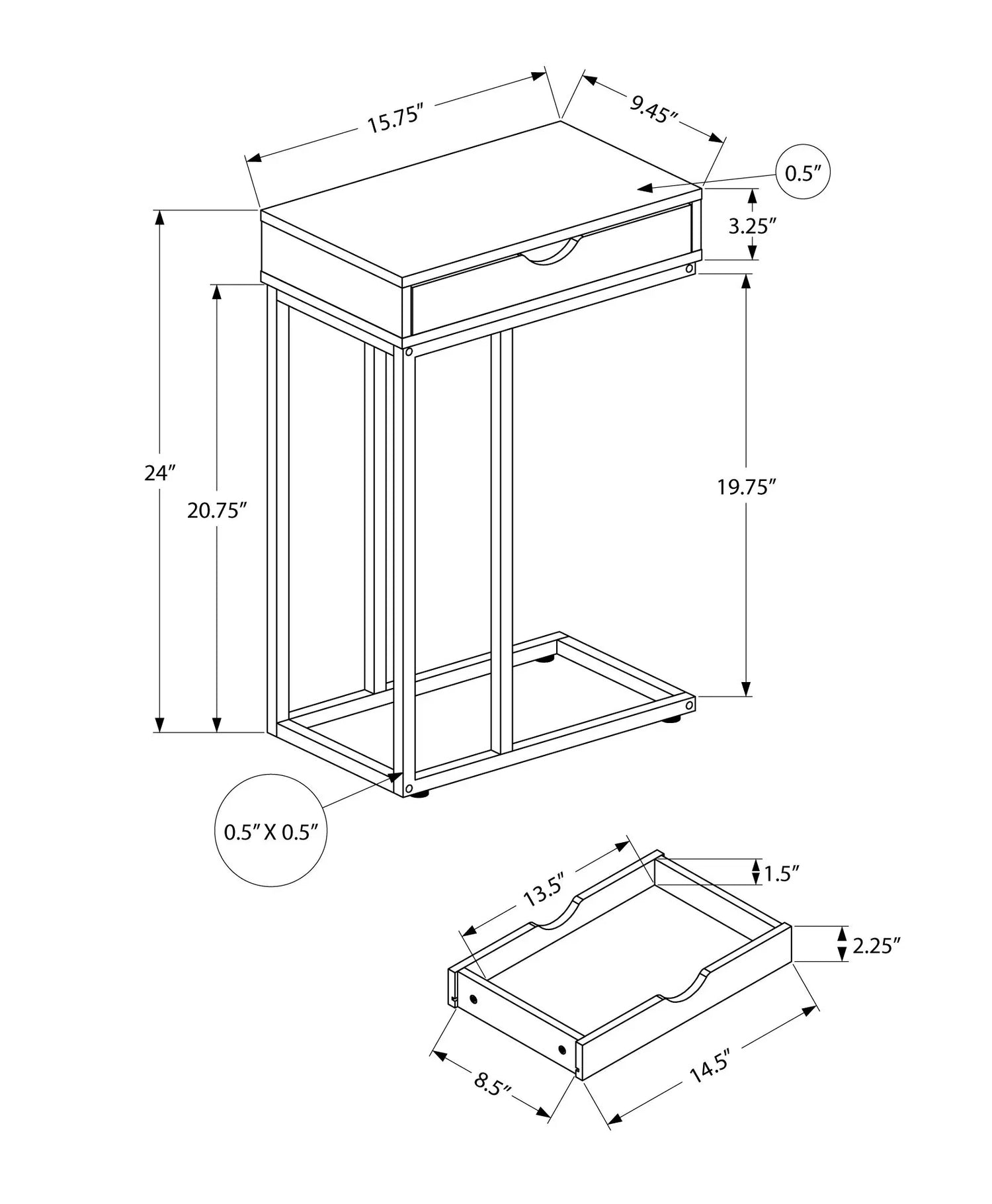 15.75″
9.45″
0.5″
3.25″
24″
20.75″
19.75″
0.5″ X 0.5″
13.5″
1.5″
2.25″
8.5″
14.5″