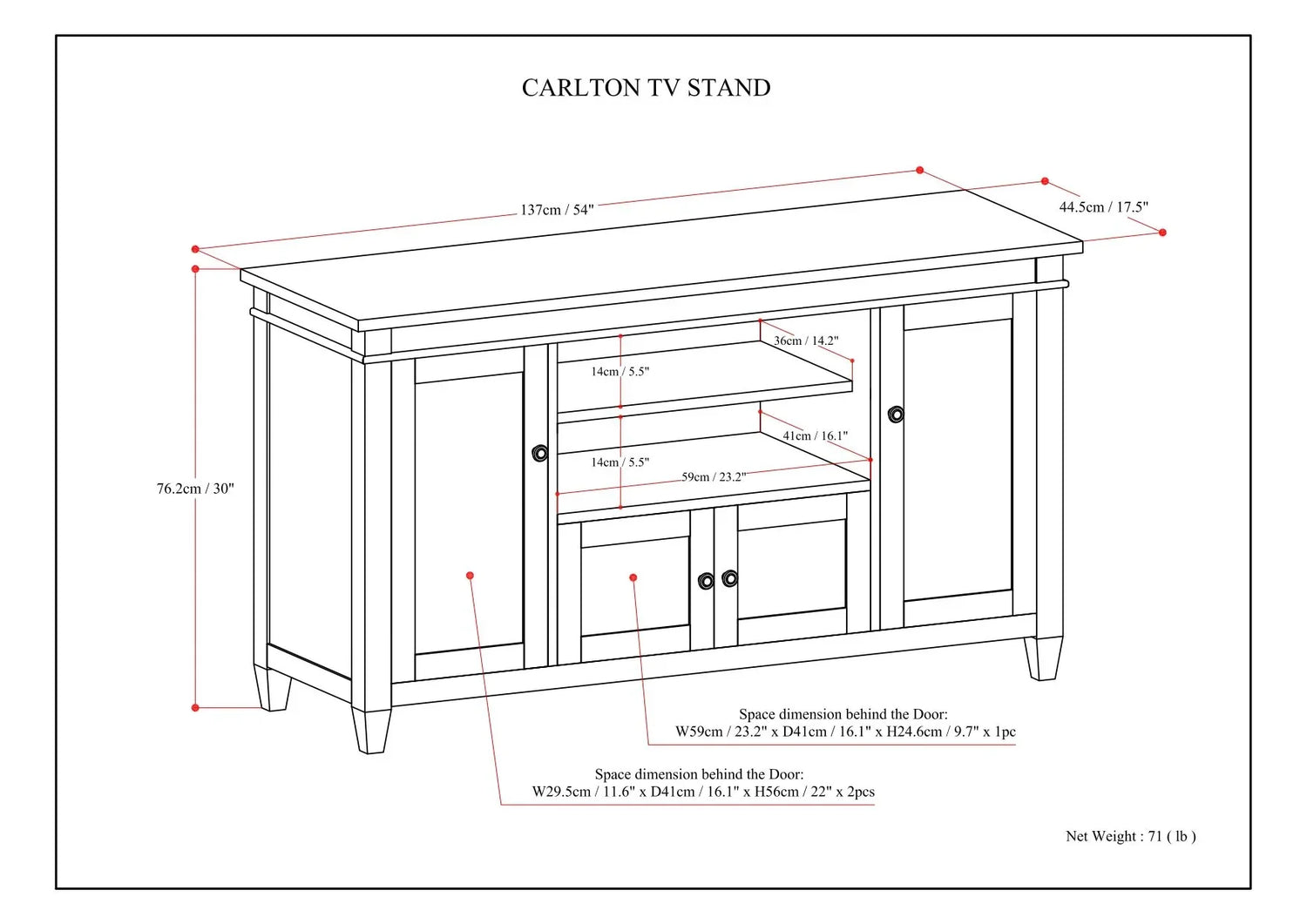 CARLTON TV STAND

137cm / 54"

44.5cm / 17.5"

36cm / 14.2"

14cm / 5.5"

41cm / 16.1"

14cm / 5.5"

59cm / 23.2"

76.2cm / 30"

Space dimension behind the Door:
W59cm / 23.2" x D41cm / 16.1" x H24.6cm / 9.7" x 1pc

Space dimension behind the Door:
W29.5cm / 11.6" x D41cm / 16.1" x H56cm / 22" x 2pcs

Net Weight : 71 ( lb )