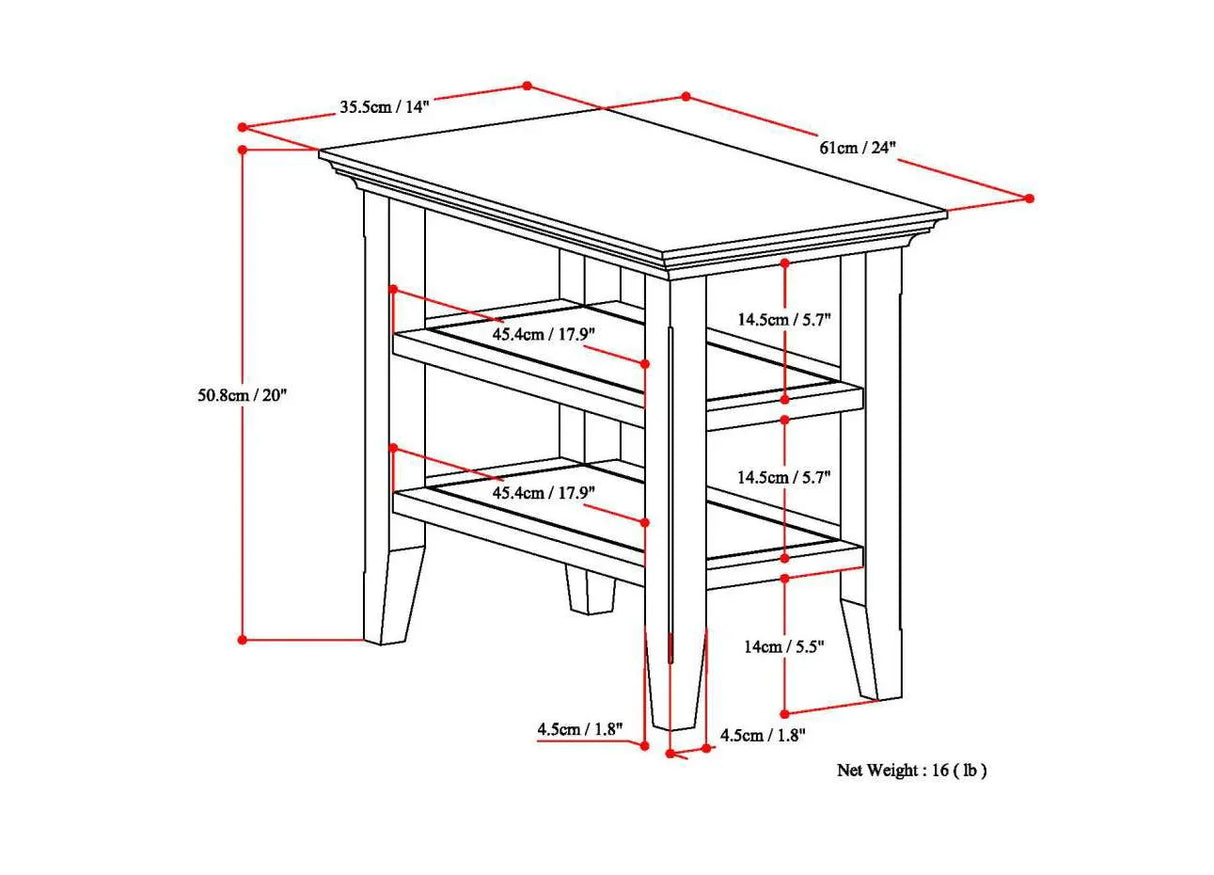 35.5cm / 14"

61cm / 24"

50.8cm / 20"

45.4cm / 17.9"

14.5cm / 5.7"

45.4cm / 17.9"

14.5cm / 5.7"

14cm / 5.5"

4.5cm / 1.8"

4.5cm / 1.8"

Net Weight : 16 ( lb )