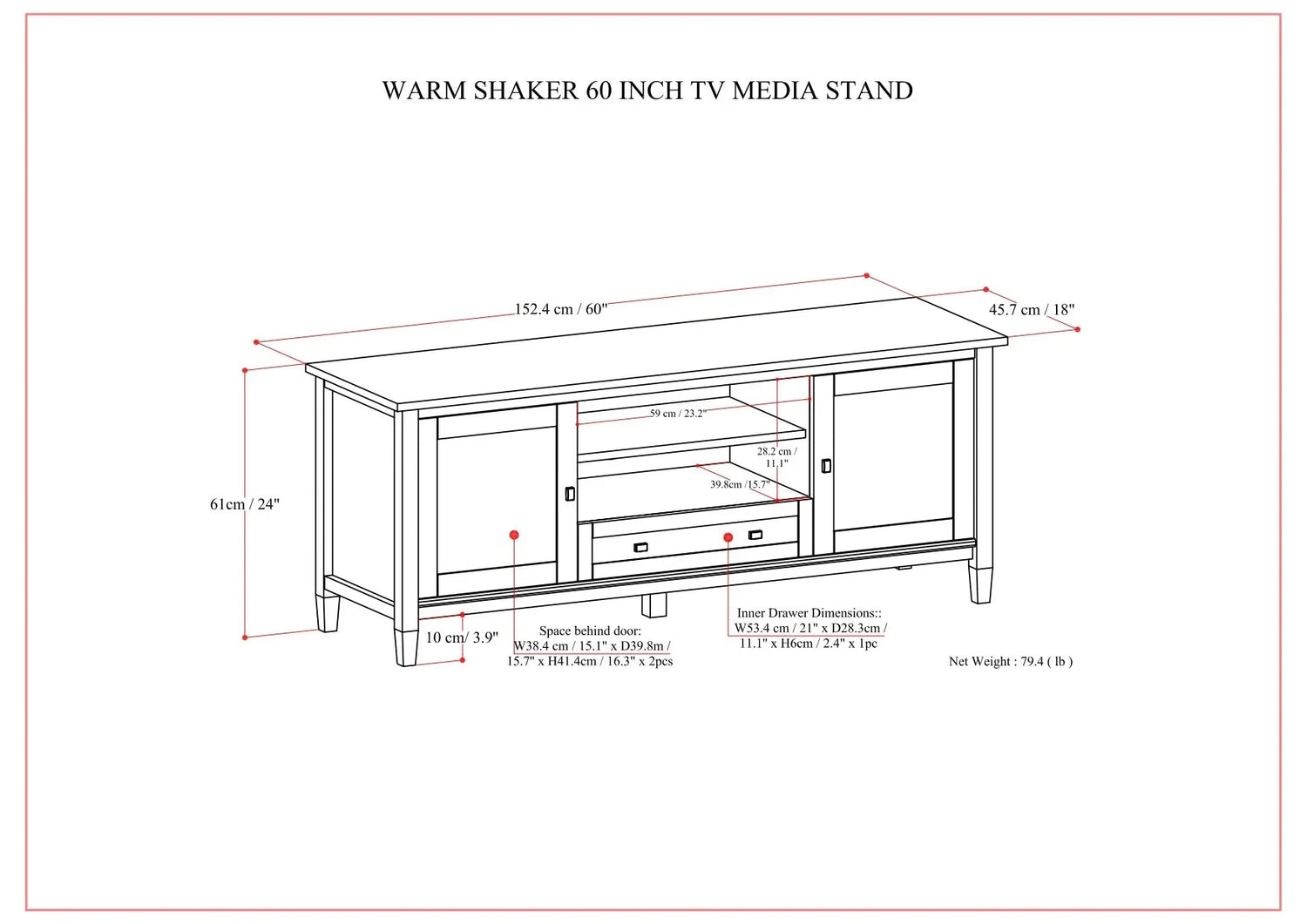 WARM SHAKER 60 INCH TV MEDIA STAND

152.4 cm / 60"

45.7 cm / 18"

59 cm / 23.2"

28.2 cm / 11.1"

39.8cm /15.7"

61cm / 24"

10 cm/ 3.9"

Space behind door: W38.4 cm / 15.1" x D39.8m / 15.7" x H41.4cm / 16.3" x 2pcs

Inner Drawer Dimensions:: W53.4 cm / 21" x D28.3cm / 11.1" x H6cm / 2.4" x 1pc

Net Weight : 79.4 ( lb )