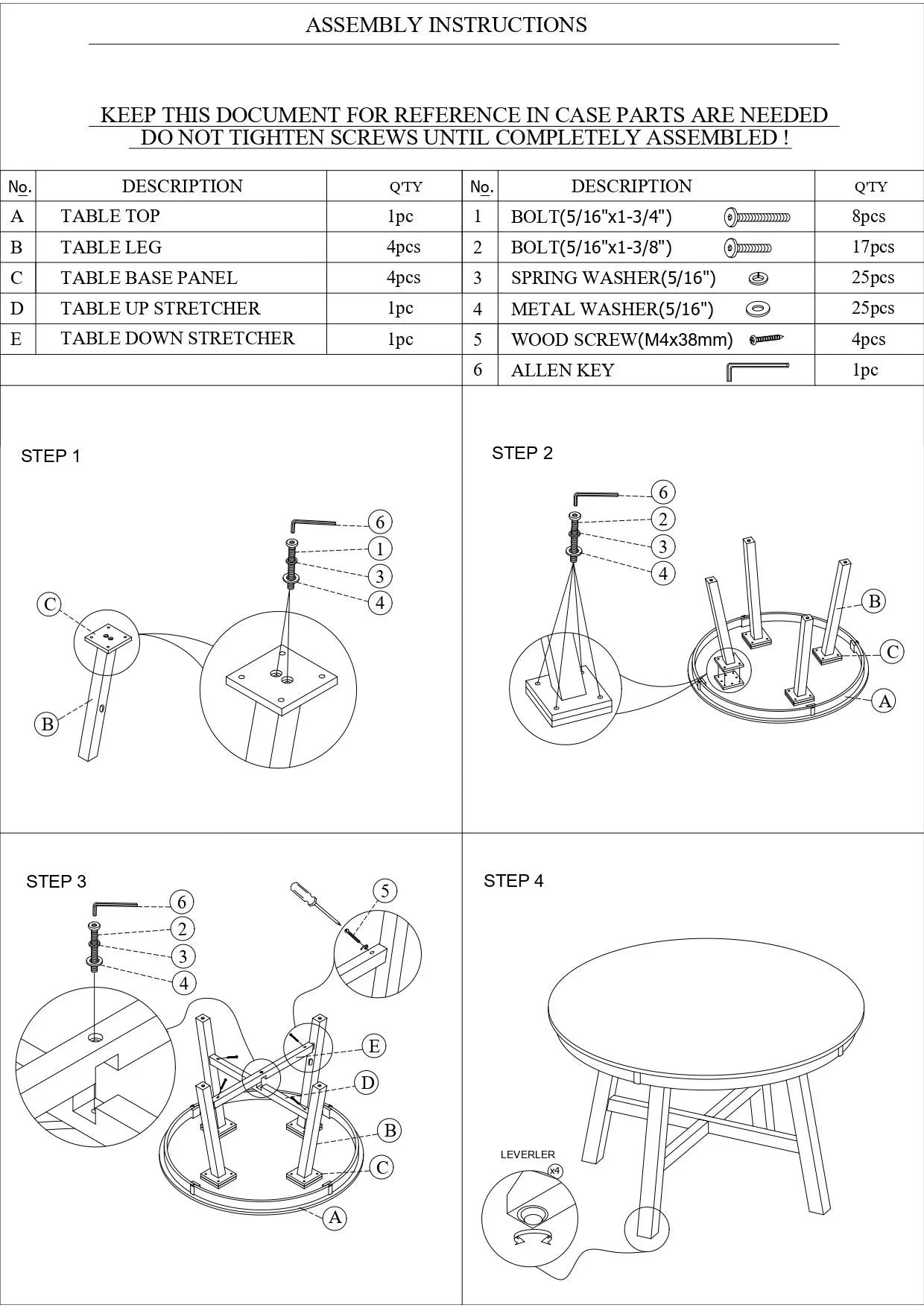 ASSEMBLY INSTRUCTIONS

KEEP THIS DOCUMENT FOR REFERENCE IN CASE PARTS ARE NEEDED
DO NOT TIGHTEN SCREWS UNTIL COMPLETELY ASSEMBLED !

| No. | DESCRIPTION | Q'TY | No. | DESCRIPTION | Q'TY |
|---|---|---|---|---|---|
| A | TABLE TOP | 1pc | 1 | BOLT(5/16"x1-3/4") | 8pcs |
| B | TABLE LEG | 4pcs | 2 | BOLT(5/16"x1-3/8") | 17pcs |
| C | TABLE BASE PANEL | 4pcs | 3 | SPRING WASHER(5/16") | 25pcs |
| D | TABLE UP STRETCHER | 1pc | 4 | METAL WASHER(5/16") | 25pcs |
| E | TABLE DOWN STRETCHER | 1pc | 5 | WOOD SCREW(M4x38mm) | 4pcs |
| | | | 6 | ALLEN KEY | 1pc |

STEP 1

6
1
3
4
C
B

STEP 2

6
2
3
4
B
C
A

STEP 3

6
2
3
4
5
E
D
B
C
A

STEP 4

LEVERLER
x4