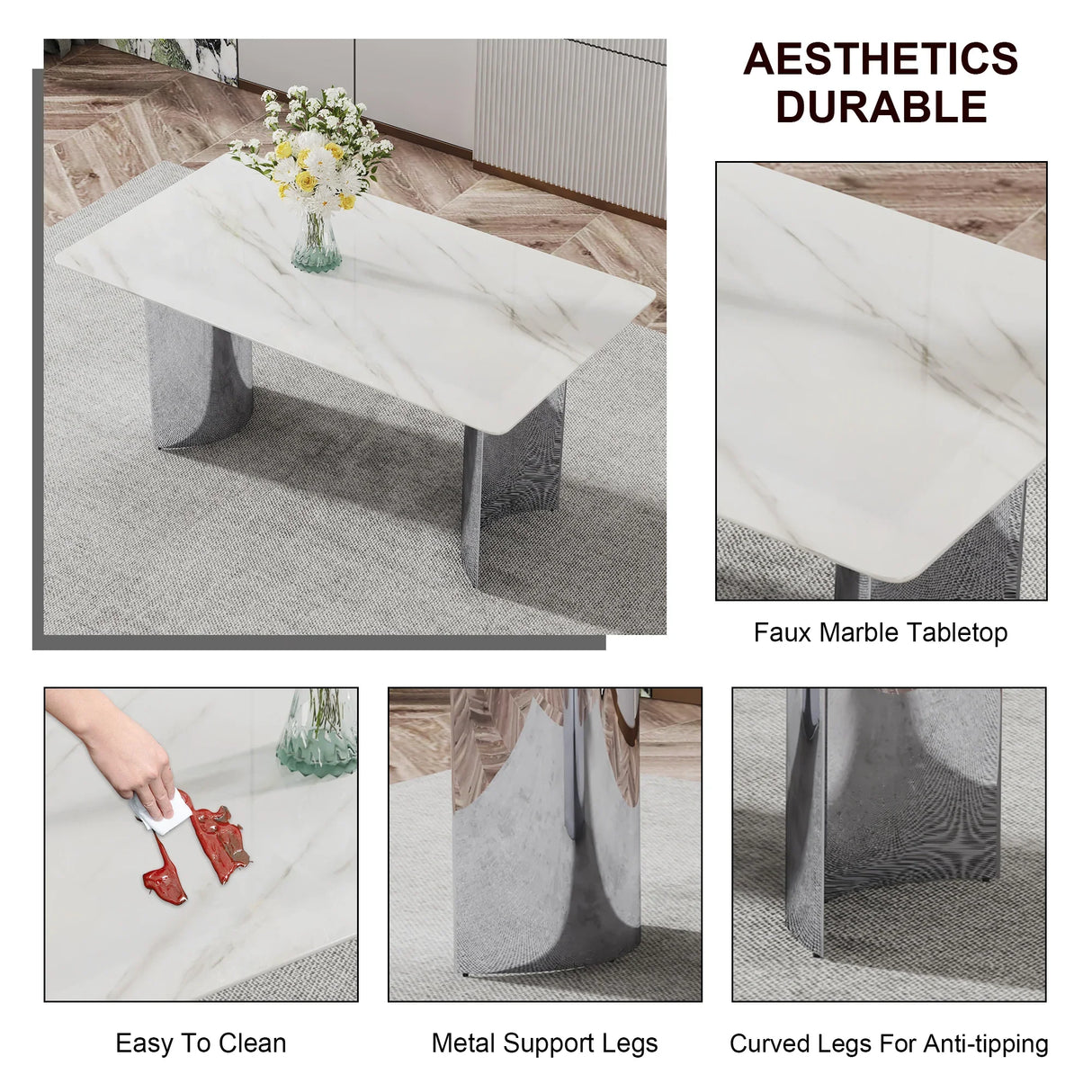 AESTHETICS
DURABLE

Faux Marble Tabletop

Easy To Clean

Metal Support Legs

Curved Legs For Anti-tipping